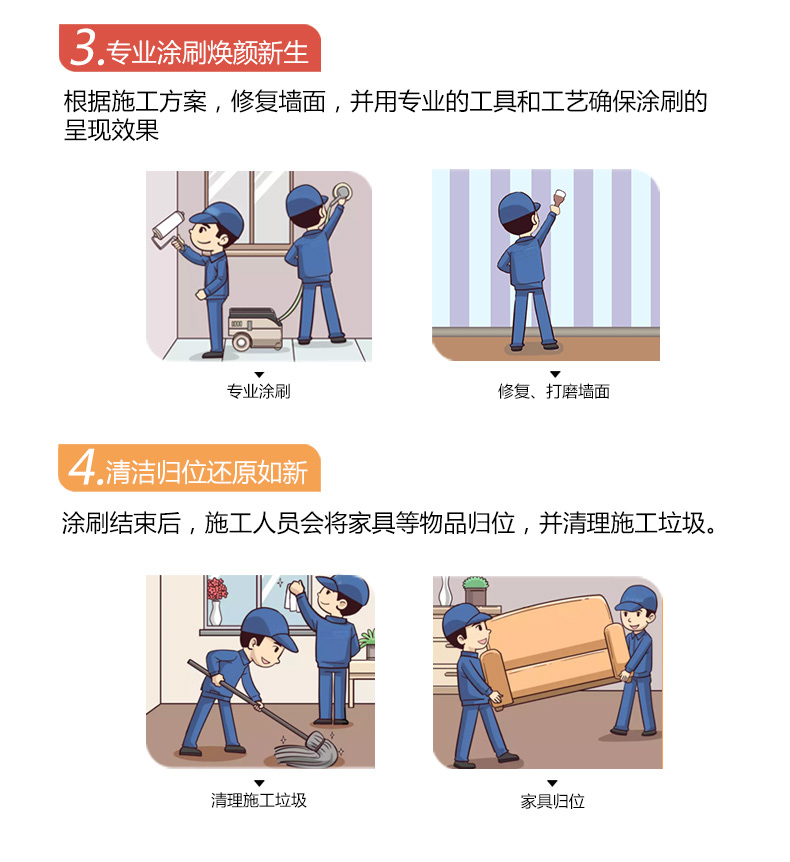 3.专业涂刷焕颜新生

根据施工方案，修复墙面，并用专业的工具和工艺确保涂刷的呈现效果

专业涂刷

修复、打磨墙面

4.清洁归位还原如新

涂刷结束后，施工人员会将家具等物品归位，并清理施工垃圾。

清理施工垃圾

家具归位